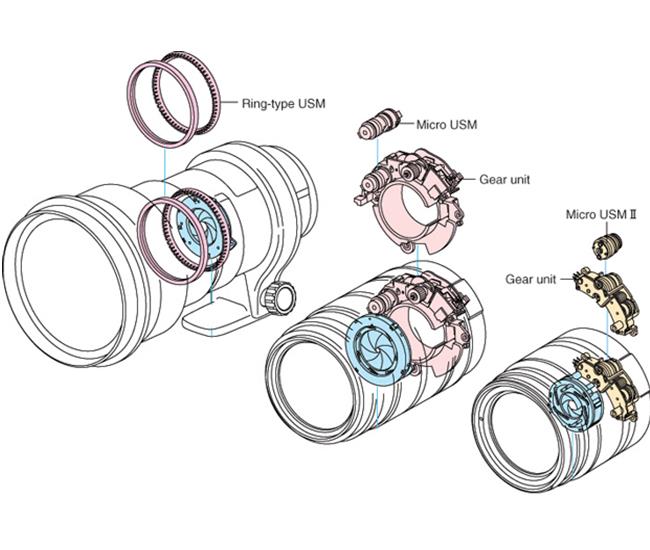 Ring-type USM

Micro USM

Gear unit

Micro USM II

Gear unit